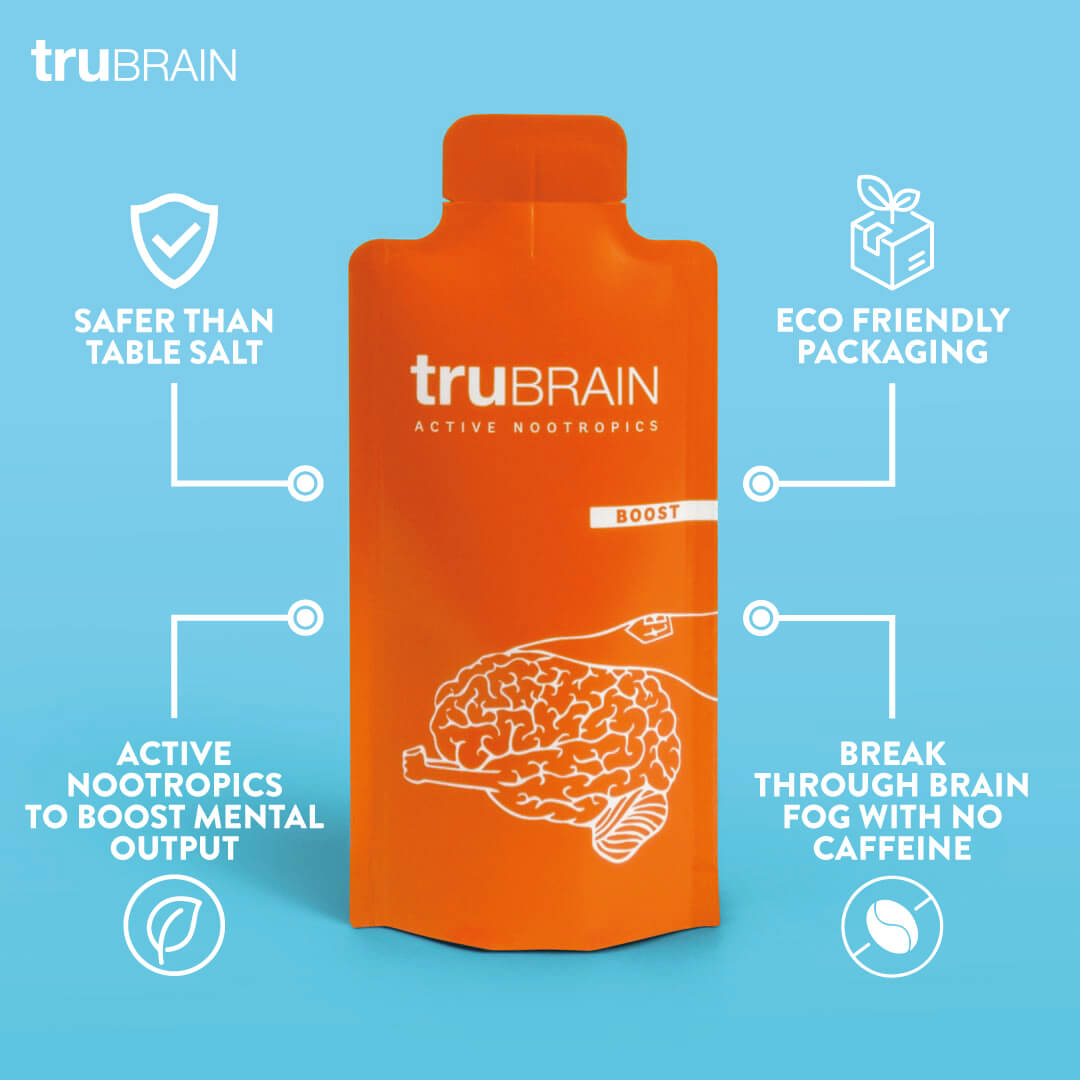 truBRAIN

SAFER THAN TABLE SALT

ECO FRIENDLY PACKAGING

truBRAIN
ACTIVE NOOTROPICS

BOOST

ACTIVE NOOTROPICS TO BOOST MENTAL OUTPUT

BREAK THROUGH BRAIN FOG WITH NO CAFFEINE